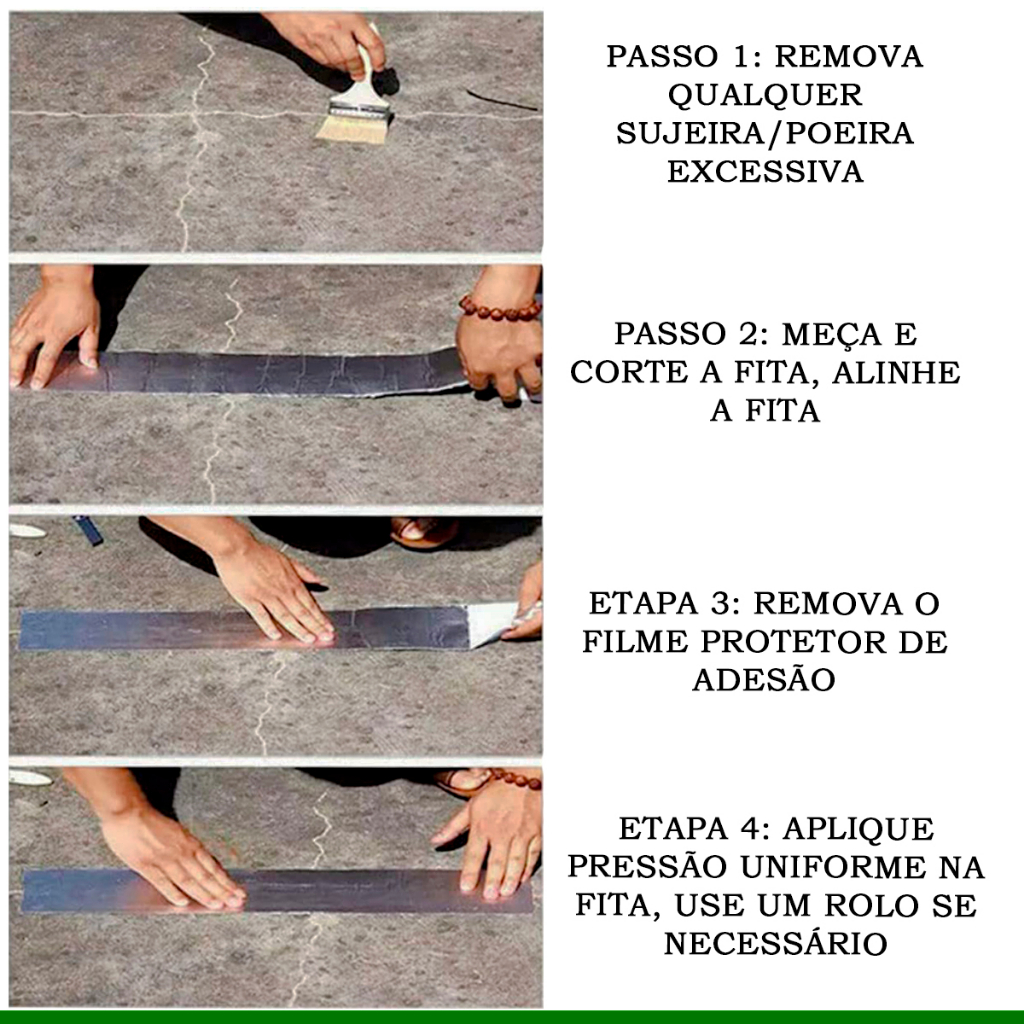 PASSO 1: REMOVA QUALQUER SUJEIRA/POEIRA EXCESSIVA

PASSO 2: MEÇA E CORTE A FITA, ALINHE A FITA

ETAPA 3: REMOVA O FILME PROTETOR DE ADESÃO

ETAPA 4: APLIQUE PRESSÃO UNIFORME NA FITA, USE UM ROLO SE NECESSÁRIO