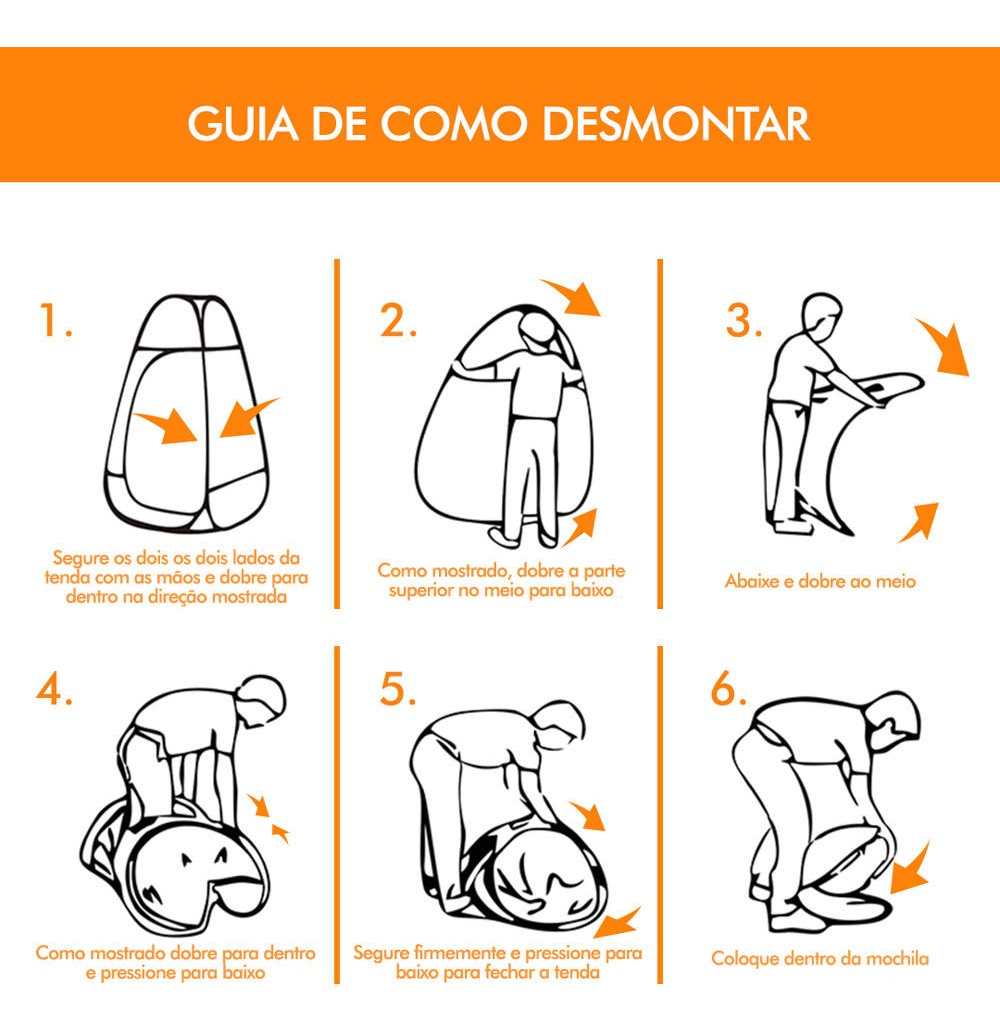 GUIA DE COMO DESMONTAR

1.

Segure os dois os dois lados da tenda com as mãos e dobre para dentro na direção mostrada

2.

Como mostrado, dobre a parte superior no meio para baixo

3.

Abaixe e dobre ao meio

4.

Como mostrado dobre para dentro e pressione para baixo

5.

Segure firmemente e pressione para baixo para fechar a tenda

6.

Coloque dentro da mochila