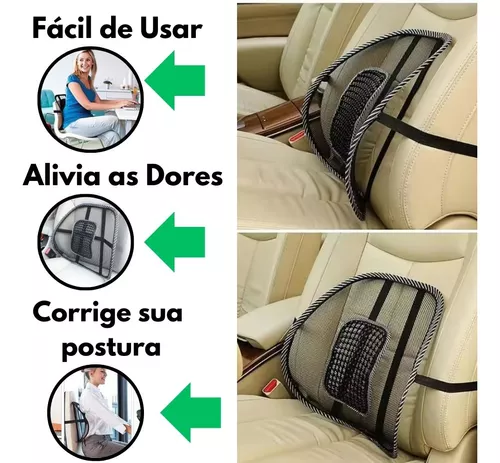 Fácil de Usar

Alivia as Dores

Corrige sua postura