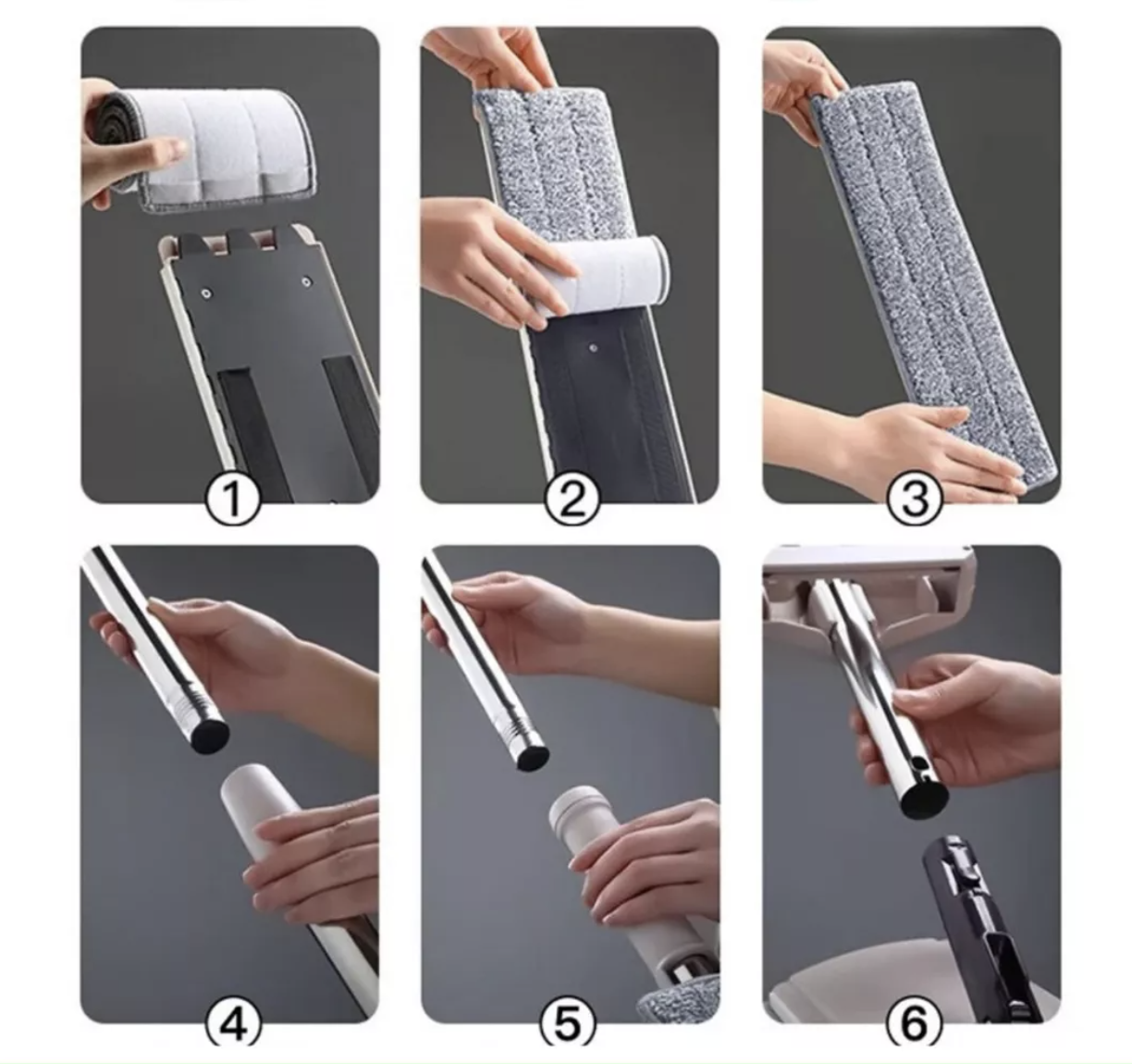 ①
②
③
④
⑤
⑥